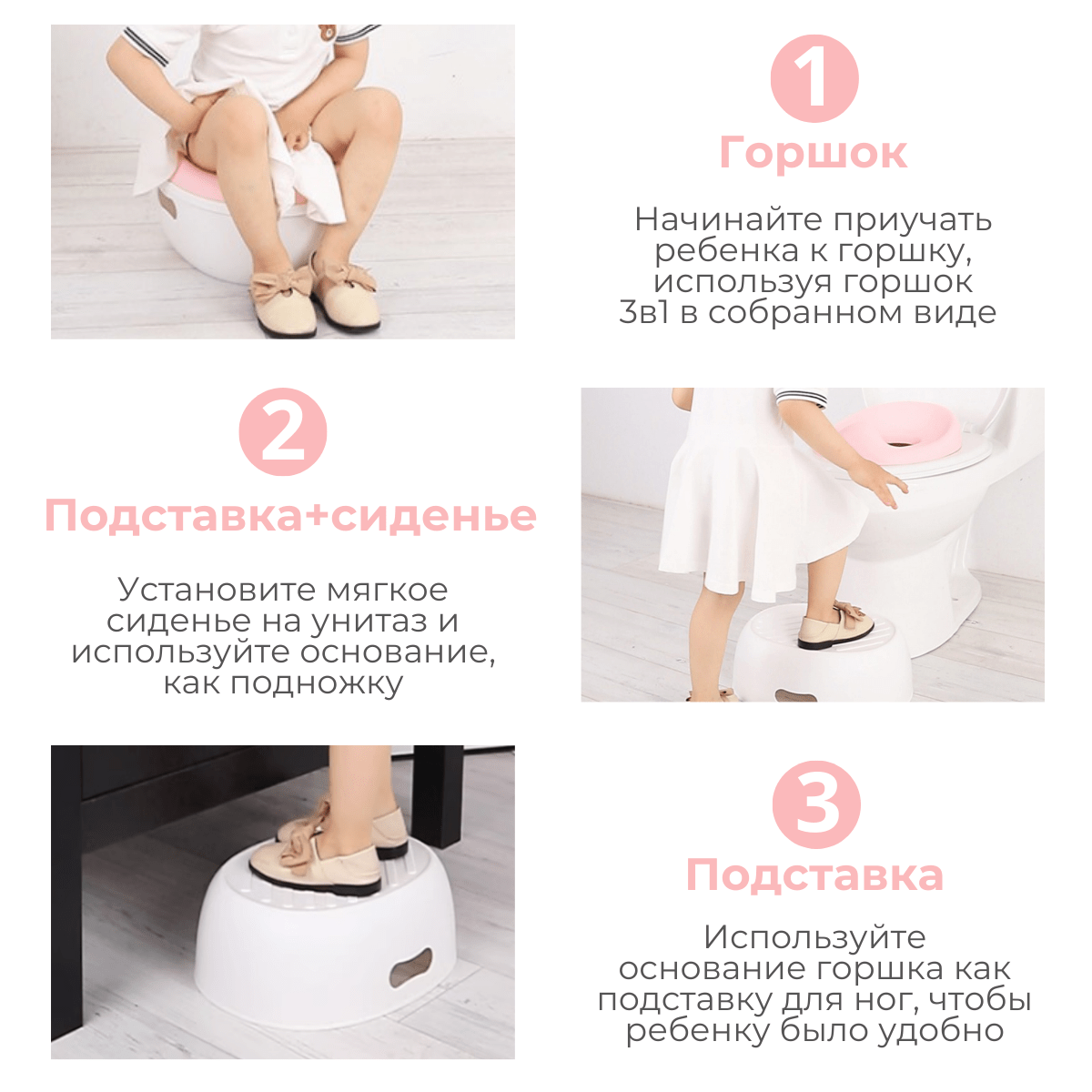 1

Горшок

Начинайте приучать ребенка к горшку, используя горшок 3в1 в собранном виде

2

Подставка+сиденье

Установите мягкое сиденье на унитаз и используйте основание, как подножку

3

Подставка

Используйте основание горшка как подставку для ног, чтобы ребенку было удобно