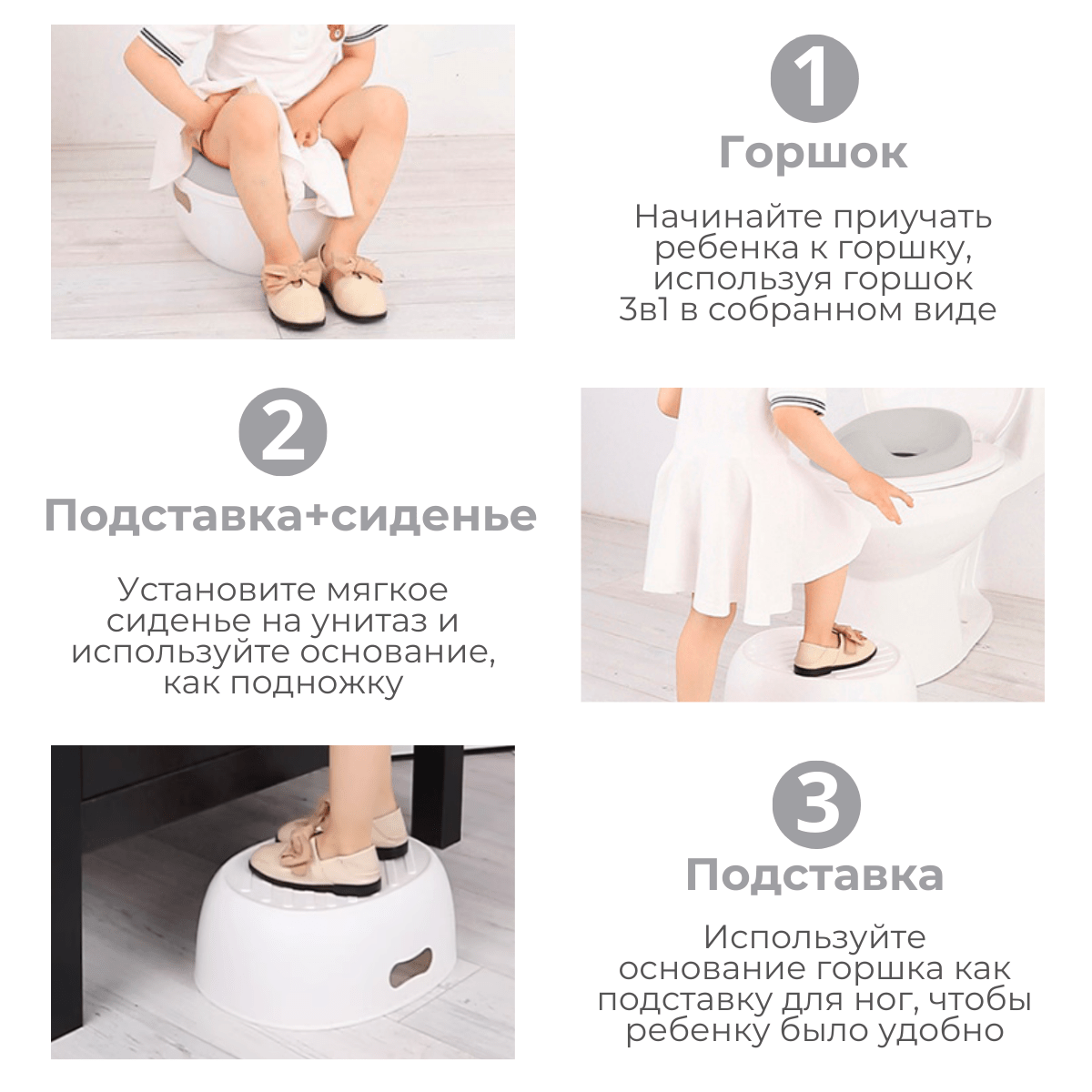 1

Горшок

Начинайте приучать ребенка к горшку, используя горшок 3в1 в собранном виде

2

Подставка+сиденье

Установите мягкое сиденье на унитаз и используйте основание, как подножку

3

Подставка

Используйте основание горшка как подставку для ног, чтобы ребенку было удобно