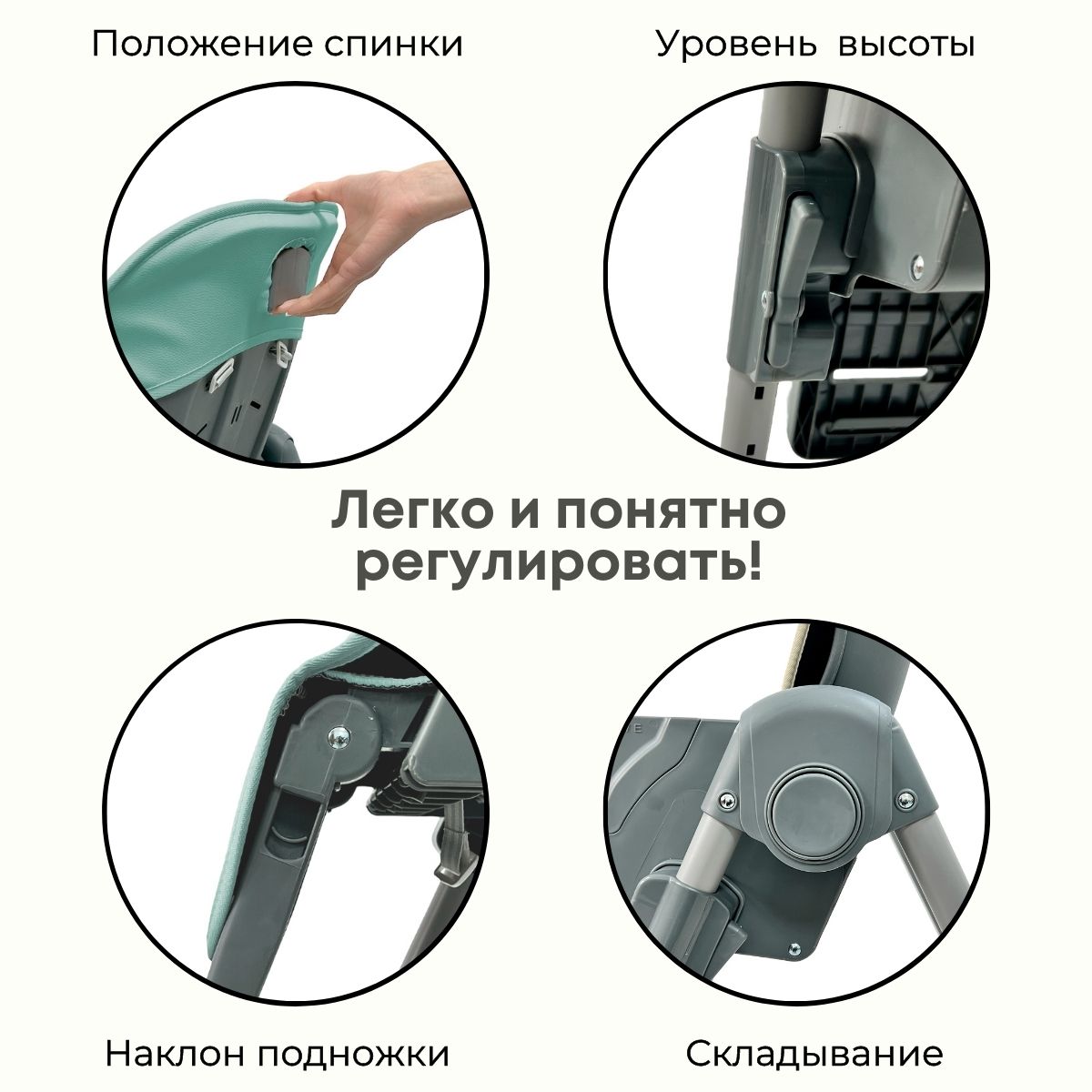 Положение спинки

Уровень высоты

Легко и понятно регулировать!

Наклон подножки

Складывание