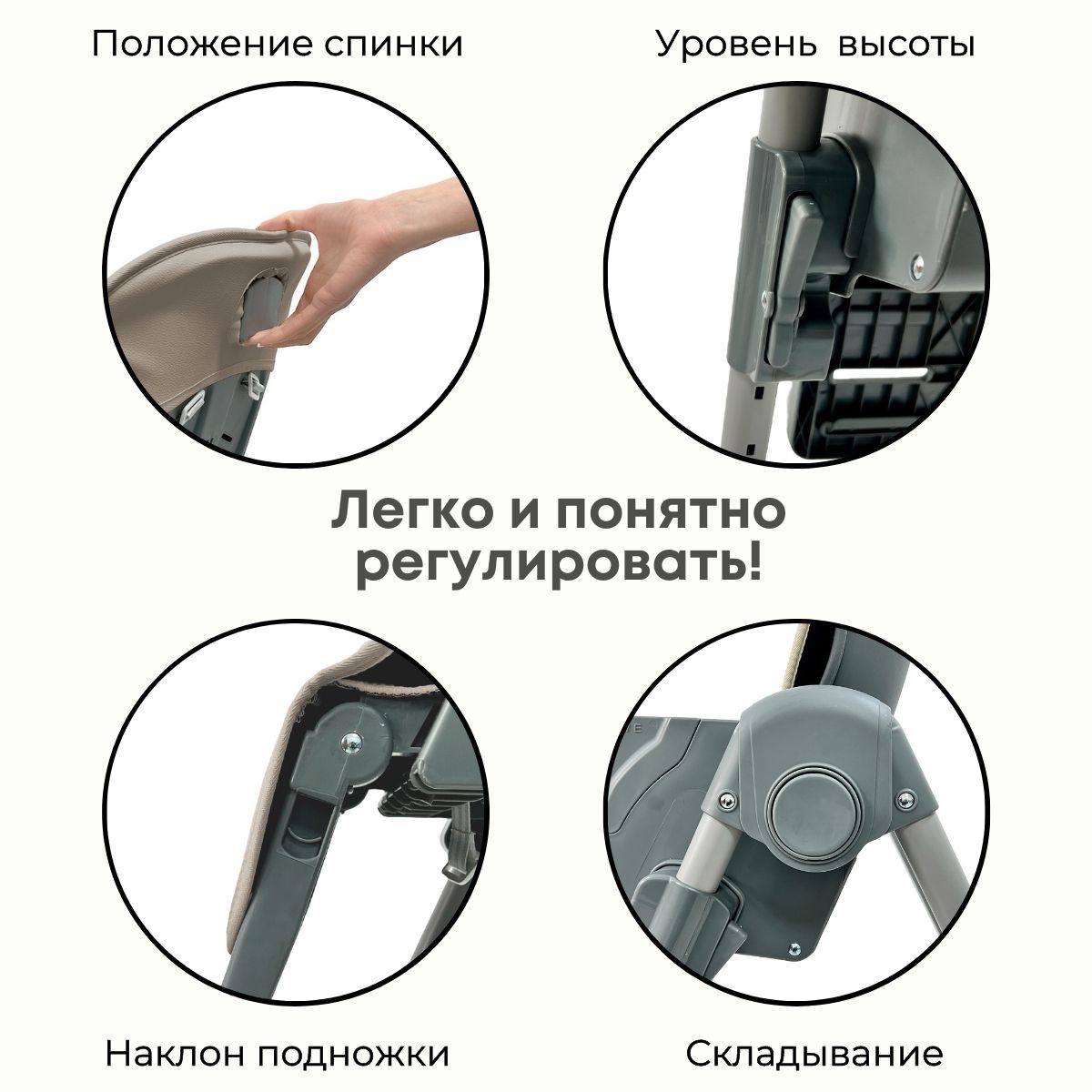 Положение спинки

Уровень высоты

Легко и понятно регулировать!

Наклон подножки

Складывание