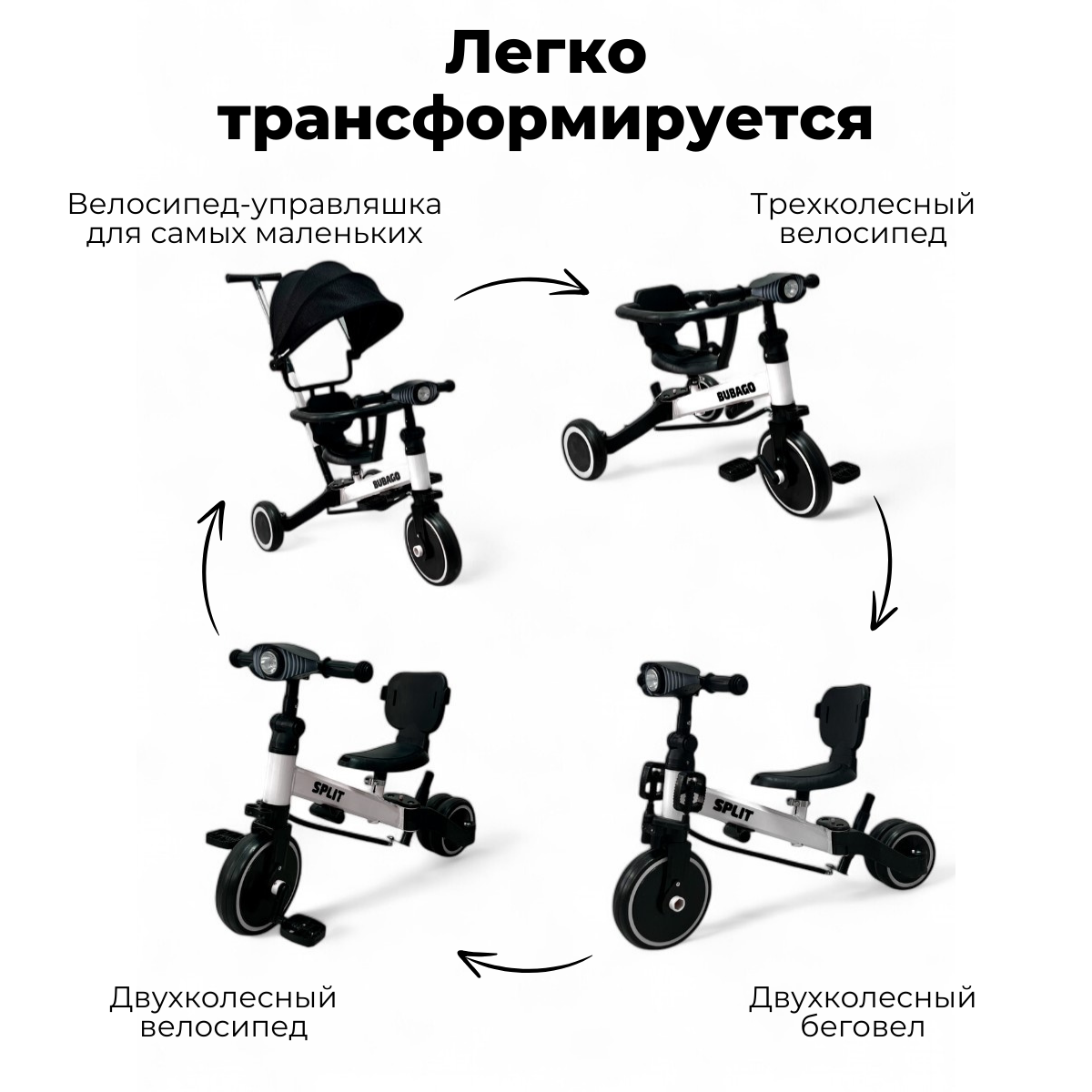 Легко трансформируется

Велосипед-управляшка для самых маленьких

Трехколесный велосипед

BUBAGO

BUBAGO

SPLIT

SPLIT

Двухколесный велосипед

Двухколесный беговел